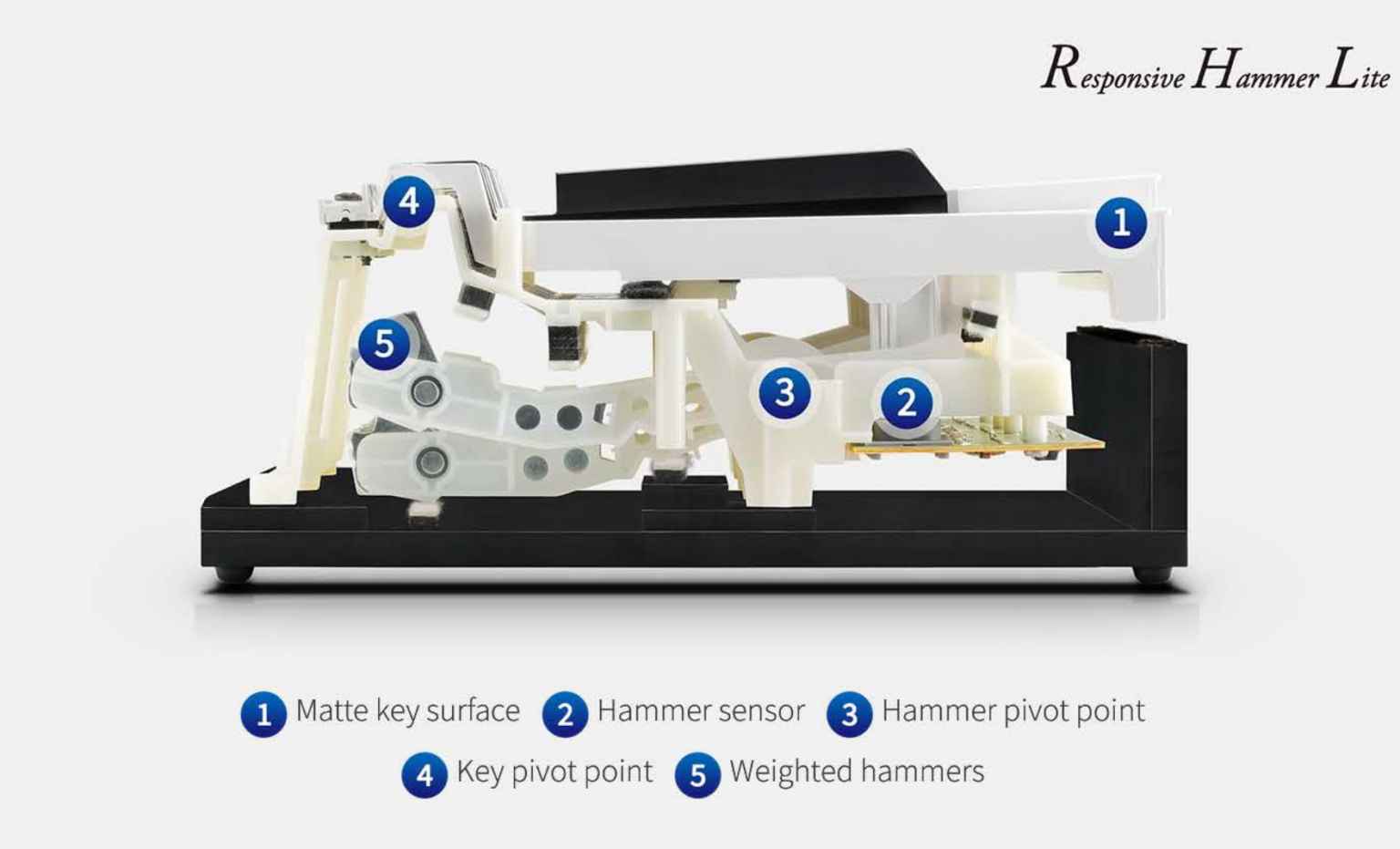 Responsive Hammer Lite

4
1
5
3
2

1 Matte key surface 2 Hammer sensor 3 Hammer pivot point
4 Key pivot point 5 Weighted hammers